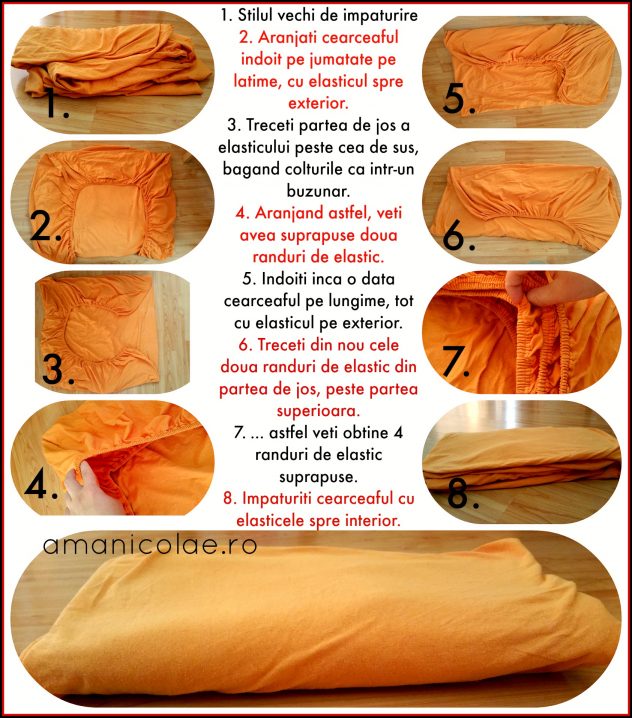 1.

2.

3.

4.

1. Stilul vechi de impaturire
2. Aranjati cearceaful indoit pe jumatate pe latime, cu elasticul spre exterior.
3. Treceti partea de jos a elasticului peste cea de sus, bagand colturile ca intr-un buzunar.
4. Aranjand astfel, veti avea suprapuse doua randuri de elastic.
5. Indoiti inca o data cearceaful pe lungime, tot cu elasticul pe exterior.
6. Treceti din nou cele doua randuri de elastic din partea de jos, peste partea superioara.
7. ... astfel veti obtine 4 randuri de elastic suprapuse.
8. Impaturiti cearceaful cu elasticele spre interior.

5.

6.

7.

8.

amanicolae.ro